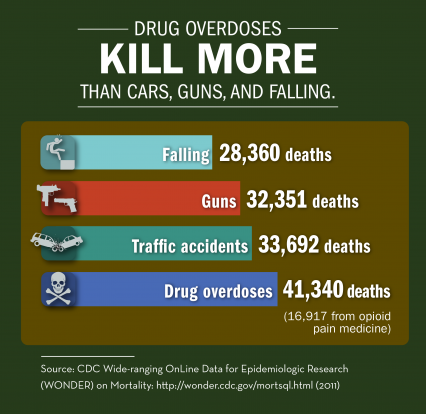 DRUG OVERDOSES
KILL MORE
THAN CARS, GUNS, AND FALLING.

Falling 28,360 deaths

Guns 32,351 deaths

Traffic accidents 33,692 deaths

Drug overdoses 41,340 deaths
(16,917 from opioid pain medicine)

Source: CDC Wide-ranging OnLine Data for Epidemiologic Research (WONDER) on Mortality: http://wonder.cdc.gov/mortsql.html (2011)